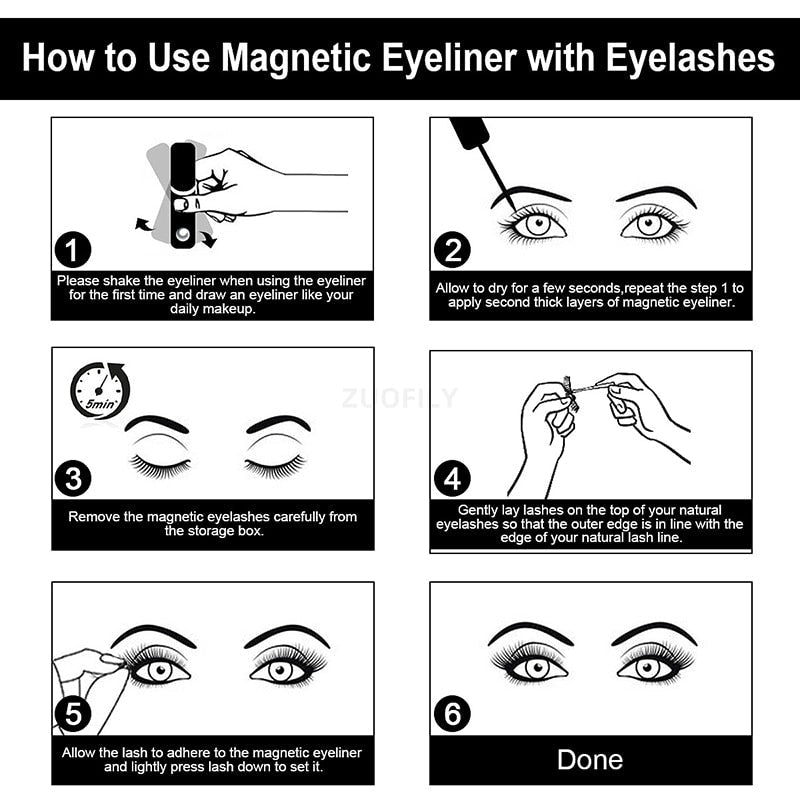 How to Use Magnetic Eyeliner with Eyelashes

1
Please shake the eyeliner when using the eyeliner for the first time and draw an eyeliner like your daily makeup.

2
Allow to dry for a few seconds,repeat the step 1 to apply second thick layers of magnetic eyeliner.

5min
3
Remove the magnetic eyelashes carefully from the storage box.

ZUOFILY

4
Gently lay lashes on the top of your natural eyelashes so that the outer edge is in line with the edge of your natural lash line.

5
Allow the lash to adhere to the magnetic eyeliner and lightly press lash down to set it.

6
Done